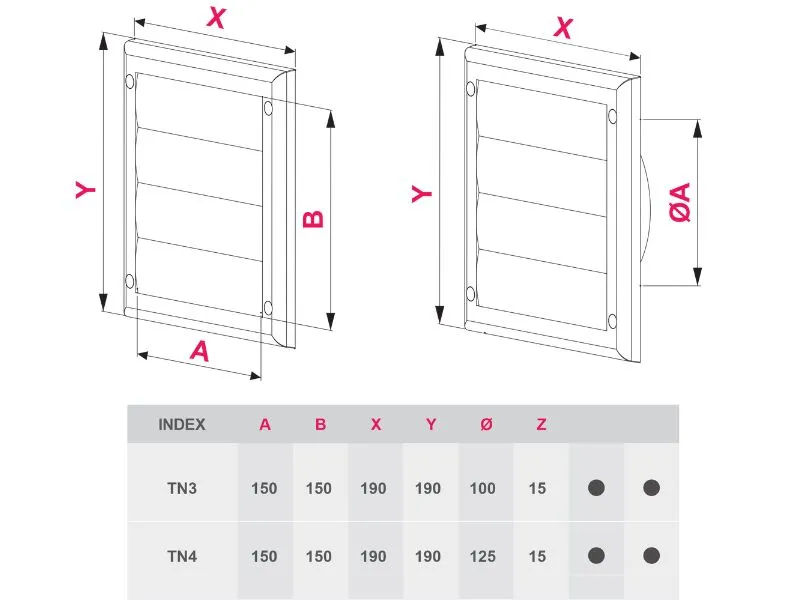 X

Y

B

A

X

Y

ØA

| INDEX | A | B | X | Y | Ø | Z | | |
|---|---|---|---|---|---|---|---|---|
| TN3 | 150 | 150 | 190 | 190 | 100 | 15 | ● | ● |
| TN4 | 150 | 150 | 190 | 190 | 125 | 15 | ● | ● |